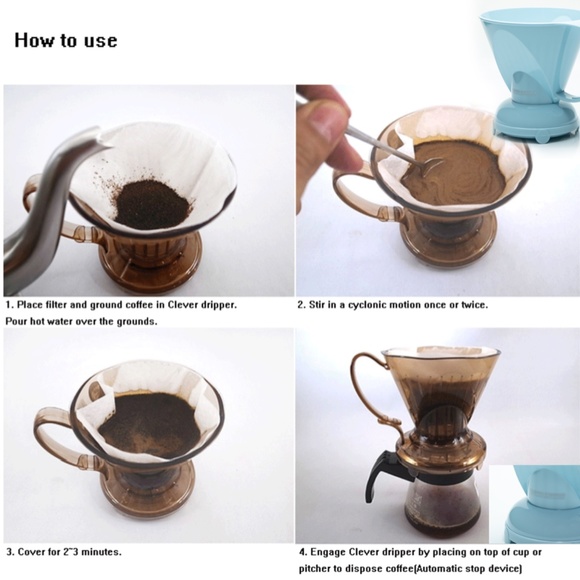 How to use

1. Place filter and ground coffee in Clever dripper. Pour hot water over the grounds.

2. Stir in a cyclonic motion once or twice.

3. Cover for 2~3 minutes.

4. Engage Clever dripper by placing on top of cup or pitcher to dispose coffee(Automatic stop device)